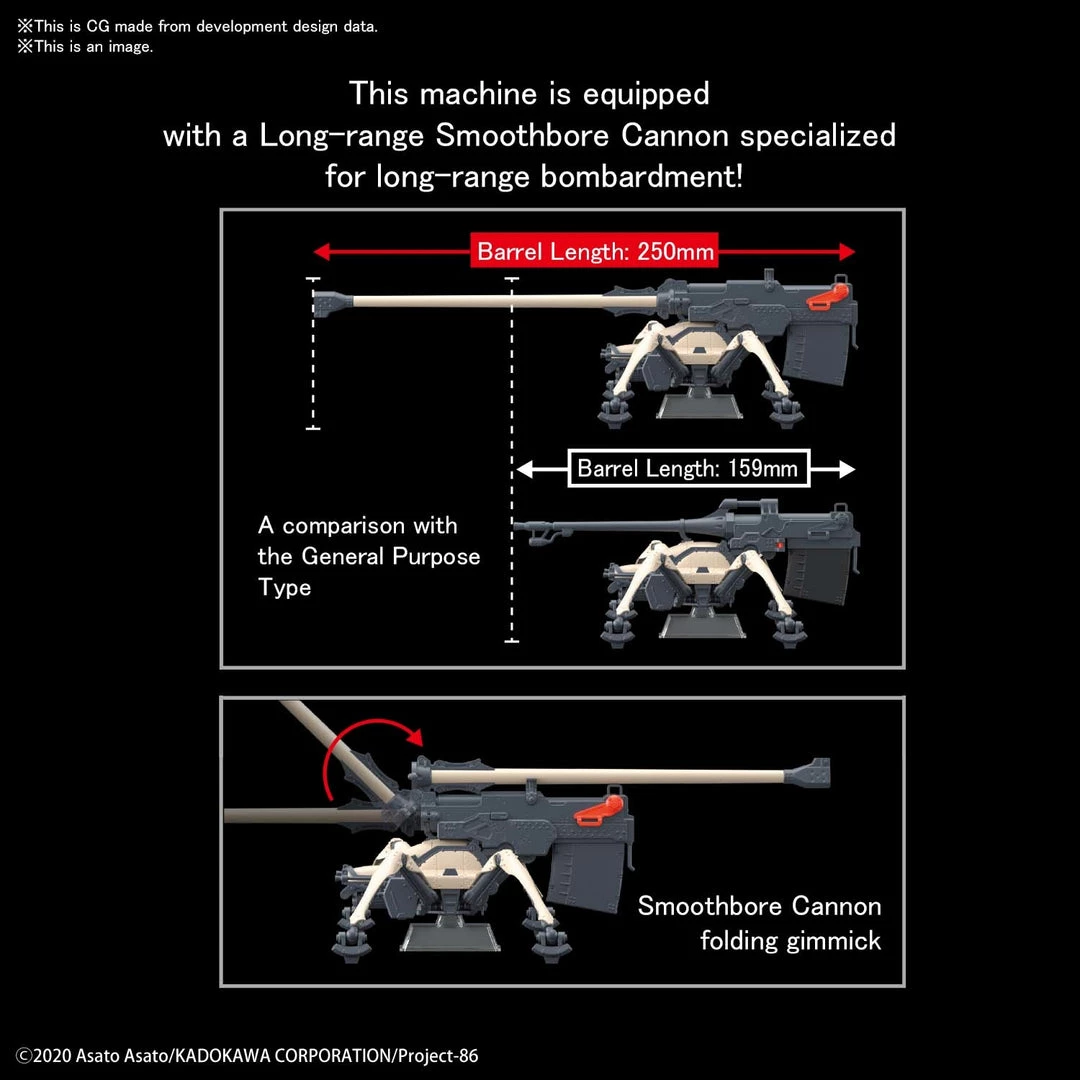 ※This is CG made from development design data.
※This is an image.

This machine is equipped with a Long-range Smoothbore Cannon specialized for long-range bombardment!

Barrel Length: 250mm

Barrel Length: 159mm

A comparison with the General Purpose Type

Smoothbore Cannon folding gimmick

©2020 Asato Asato/KADOKAWA CORPORATION/Project-86