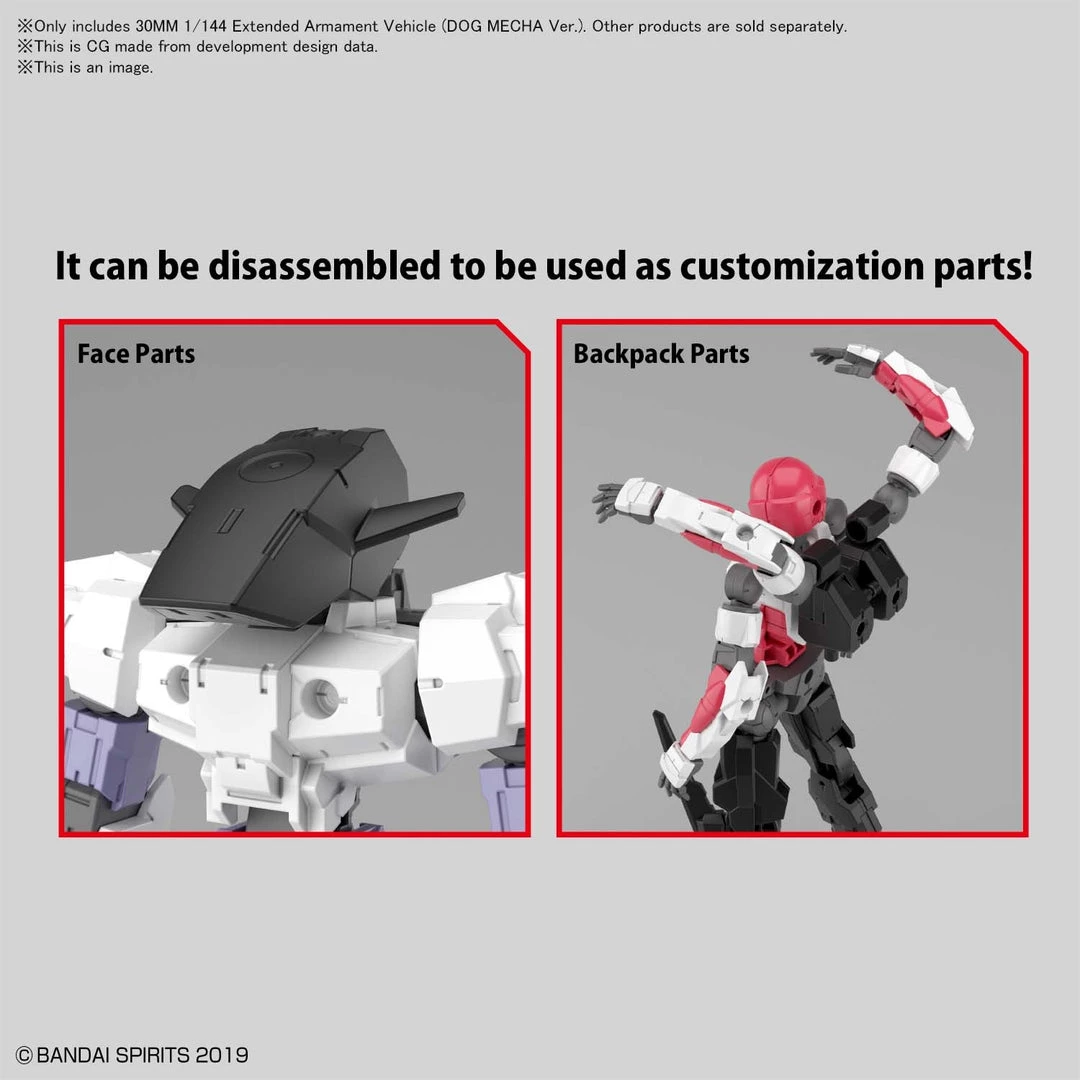 ※Only includes 30MM 1/144 Extended Armament Vehicle (DOG MECHA Ver.). Other products are sold separately.
※This is CG made from development design data.
※This is an image.

It can be disassembled to be used as customization parts!

Face Parts

Backpack Parts

© BANDAI SPIRITS 2019